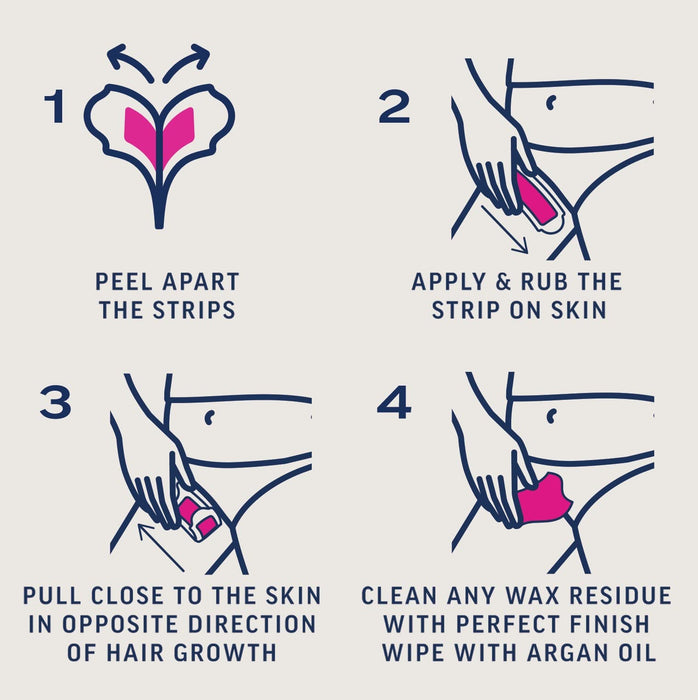 1

PEEL APART THE STRIPS

2

APPLY & RUB THE STRIP ON SKIN

3

PULL CLOSE TO THE SKIN IN OPPOSITE DIRECTION OF HAIR GROWTH

4

CLEAN ANY WAX RESIDUE WITH PERFECT FINISH WIPE WITH ARGAN OIL