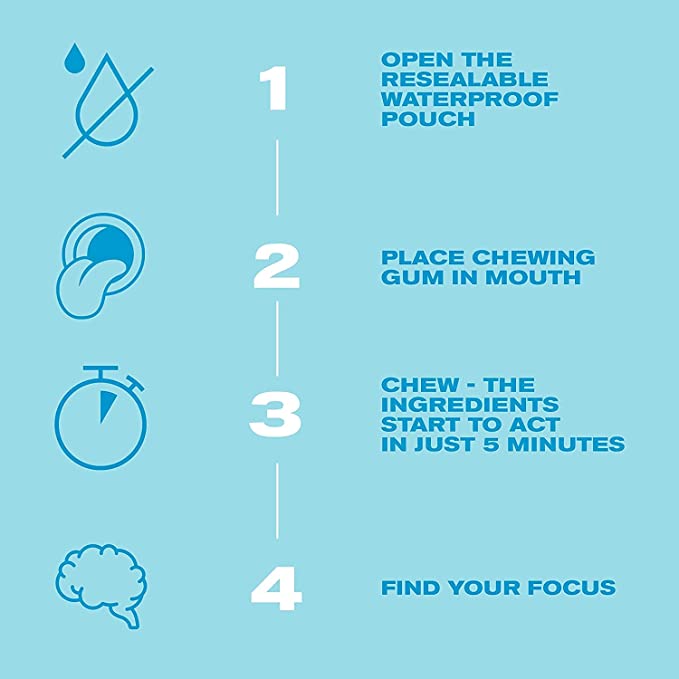 1

OPEN THE RESEALABLE WATERPROOF POUCH

2

PLACE CHEWING GUM IN MOUTH

3

CHEW - THE INGREDIENTS START TO ACT IN JUST 5 MINUTES

4

FIND YOUR FOCUS